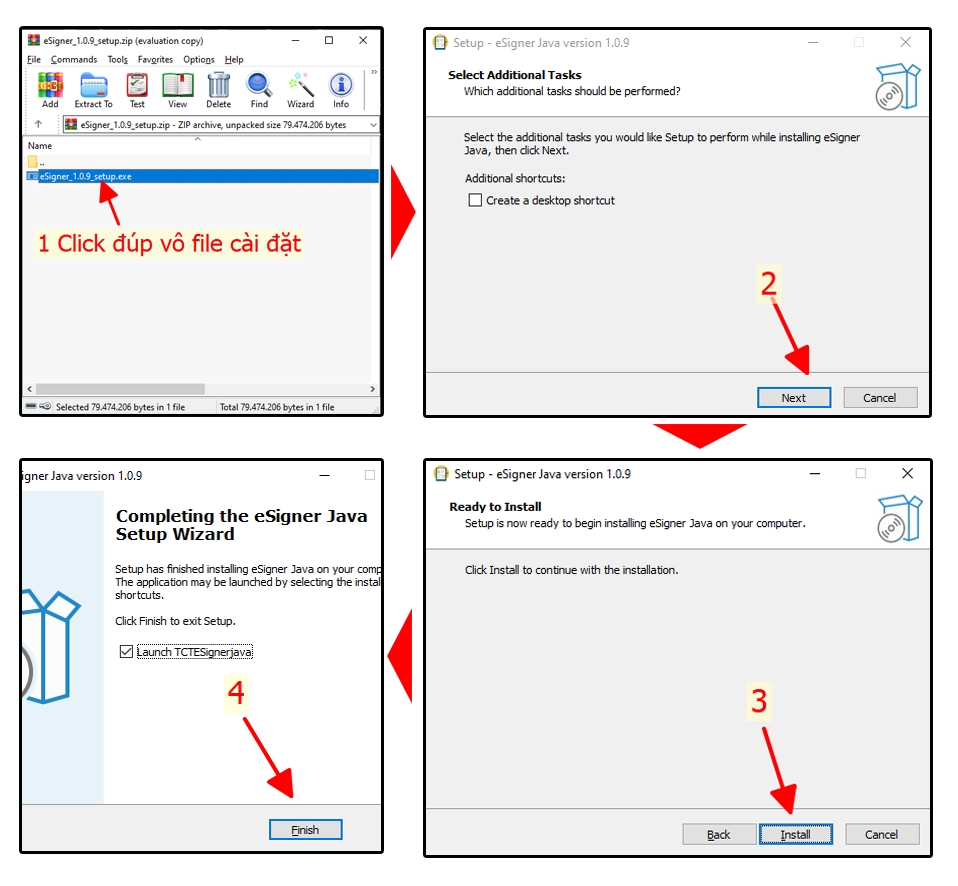 eSigner_1.0.9_setup.zip (evaluation copy)

File Commands Tools Favorites Options Help

Add Extract To Test View Delete Find Wizard Info

eSigner_1.0.9_setup.zip - ZIP archive, unpacked size 79.474.206 bytes

Name

..

eSigner_1.0.9_setup.exe

1 Click đúp vô file cài đặt

Selected 79.474.206 bytes in 1 file Total 79.474.206 bytes in 1 file

Setup - eSigner Java version 1.0.9

Select Additional Tasks
Which additional tasks should be performed?

Select the additional tasks you would like Setup to perform while installing eSigner Java, then click Next.

Additional shortcuts:

Create a desktop shortcut

2

Next Cancel

Setup - eSigner Java version 1.0.9

Ready to Install
Setup is now ready to begin installing eSigner Java on your computer.

Click Install to continue with the installation.

3

Back Install Cancel

igner Java version 1.0.9

Completing the eSigner Java Setup Wizard

Setup has finished installing eSigner Java on your comp
The application may be launched by selecting the instal
shortcuts.

Click Finish to exit Setup.

Launch TCTESignerjava

4

Finish